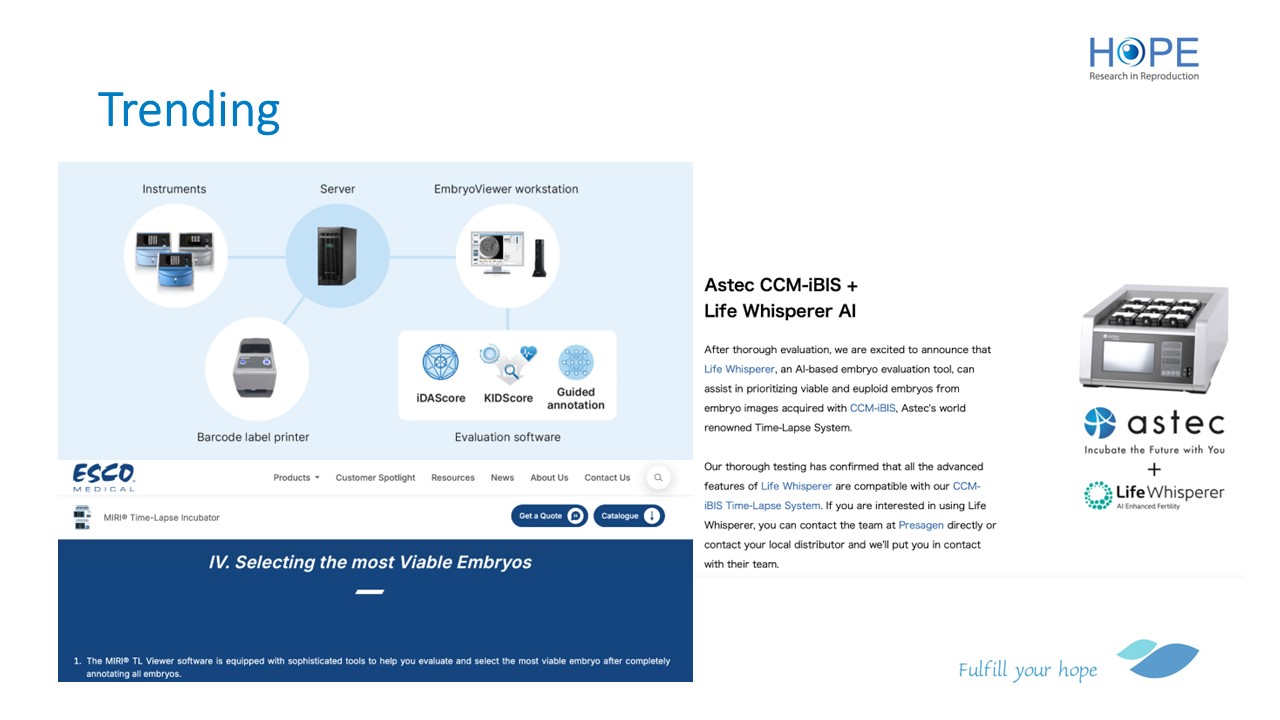 HOPE
Research in Reproduction

Trending

Instruments

Server

EmbryoViewer workstation

iDAScore

KIDScore

Guided annotation

Barcode label printer

Evaluation software

ESCO MEDICAL

Products

Customer Spotlight

Resources

News

About Us

Contact Us

MIRI® Time-Lapse Incubator

Get a Quote

Catalogue

IV. Selecting the most Viable Embryos

1. The MIRI® TL Viewer software is equipped with sophisticated tools to help you evaluate and select the most viable embryo after completely annotating all embryos.

Astec CCM-iBIS + Life Whisperer AI

After thorough evaluation, we are excited to announce that Life Whisperer, an AI-based embryo evaluation tool, can assist in prioritizing viable and euploid embryos from embryo images acquired with CCM-iBIS, Astec's world renowned Time-Lapse System.

Our thorough testing has confirmed that all the advanced features of Life Whisperer are compatible with our CCM-iBIS Time-Lapse System. If you are interested in using Life Whisperer, you can contact the team at Presagen directly or contact your local distributor and we'll put you in contact with their team.

astec
Incubate the Future with You
+
Life Whisperer
AI Enhanced Fertility

Fulfill your hope